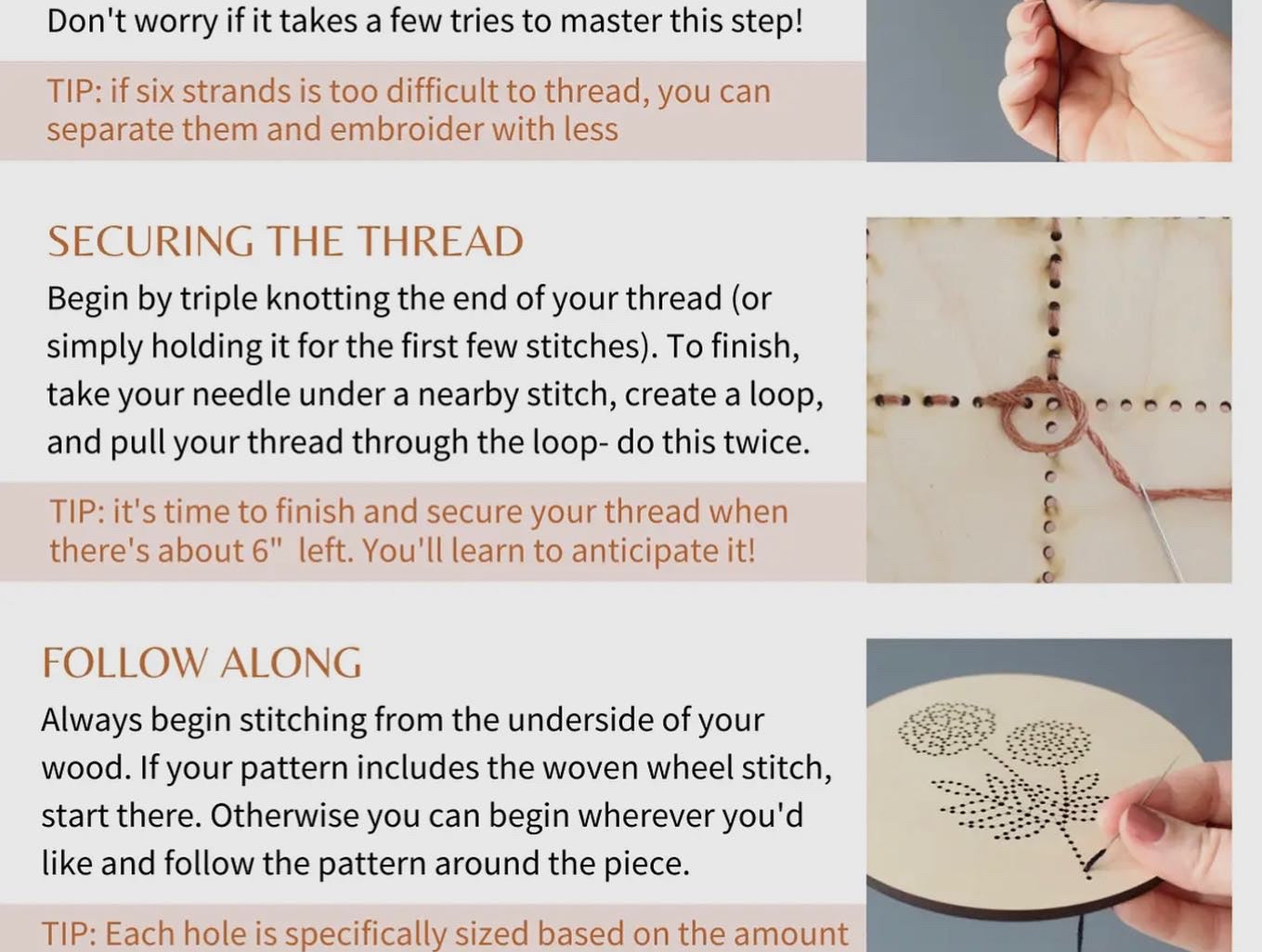 Don't worry if it takes a few tries to master this step!

TIP: if six strands is too difficult to thread, you can separate them and embroider with less

SECURING THE THREAD

Begin by triple knotting the end of your thread (or simply holding it for the first few stitches). To finish, take your needle under a nearby stitch, create a loop, and pull your thread through the loop- do this twice.

TIP: it's time to finish and secure your thread when there's about 6" left. You'll learn to anticipate it!

FOLLOW ALONG

Always begin stitching from the underside of your wood. If your pattern includes the woven wheel stitch, start there. Otherwise you can begin wherever you'd like and follow the pattern around the piece.

TIP: Each hole is specifically sized based on the amount